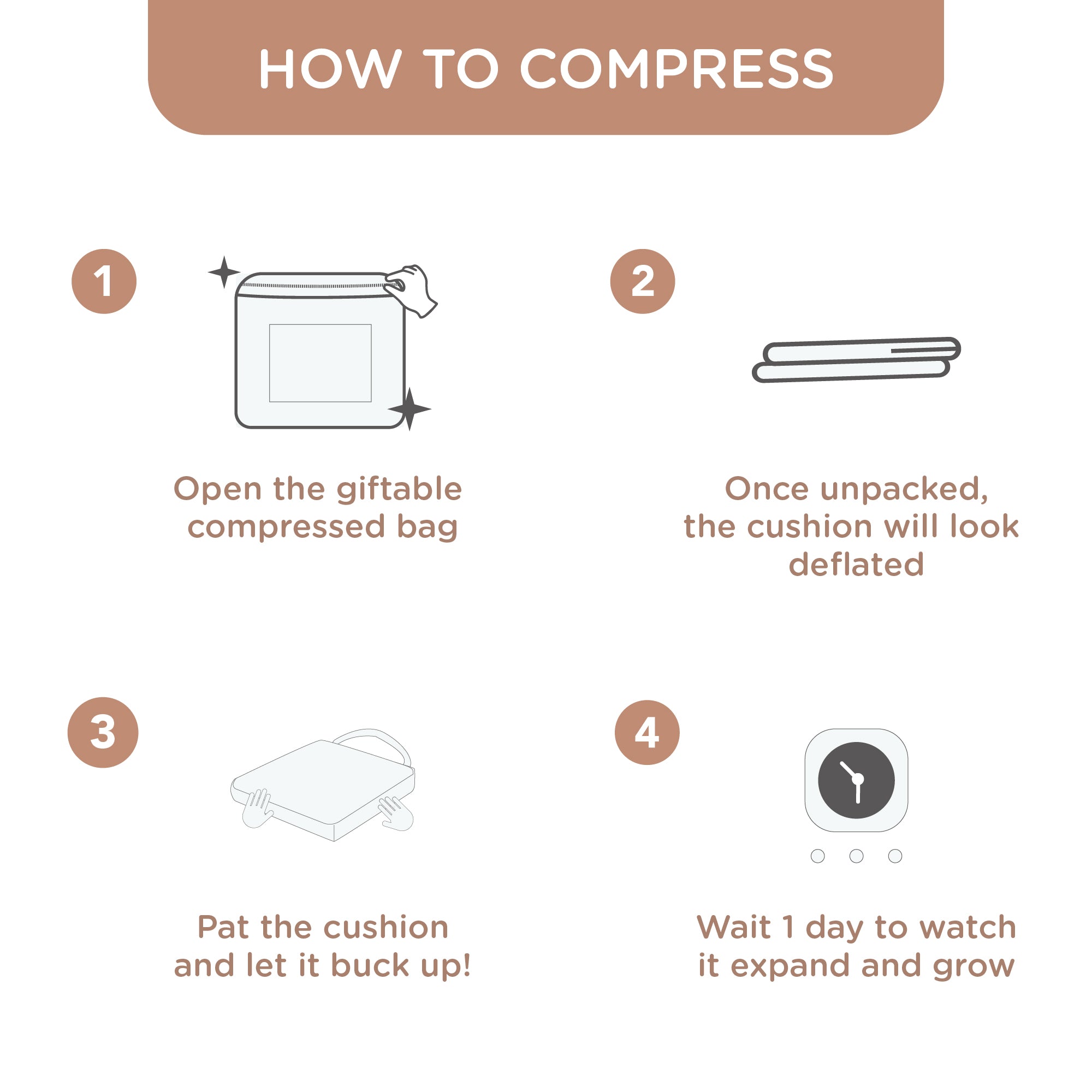 HOW TO COMPRESS

1

Open the giftable compressed bag

2

Once unpacked, the cushion will look deflated

3

Pat the cushion and let it buck up!

4

Wait 1 day to watch it expand and grow